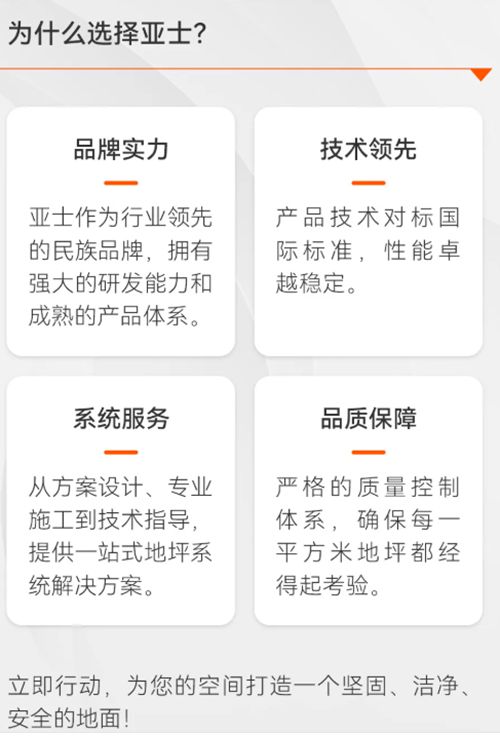 为什么选择亚士?

品牌实力

亚士作为行业领先的民族品牌，拥有强大的研发能力和成熟的产品体系。

技术领先

产品技术对标国际标准，性能卓越稳定。

系统服务

从方案设计、专业施工到技术指导，提供一站式地坪系统解决方案。

品质保障

严格的质量控制体系，确保每一平方米地坪都经得起考验。

立即行动，为您的空间打造一个坚固、洁净、安全的地面!